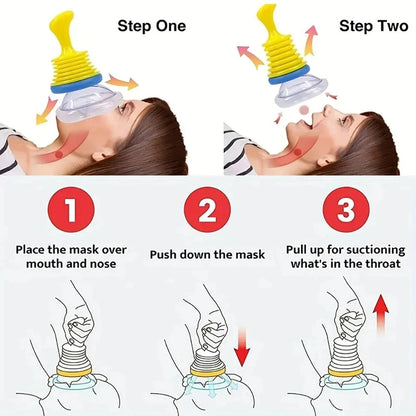 Step One

Step Two

1

Place the mask over mouth and nose

2

Push down the mask

3

Pull up for suctioning what's in the throat